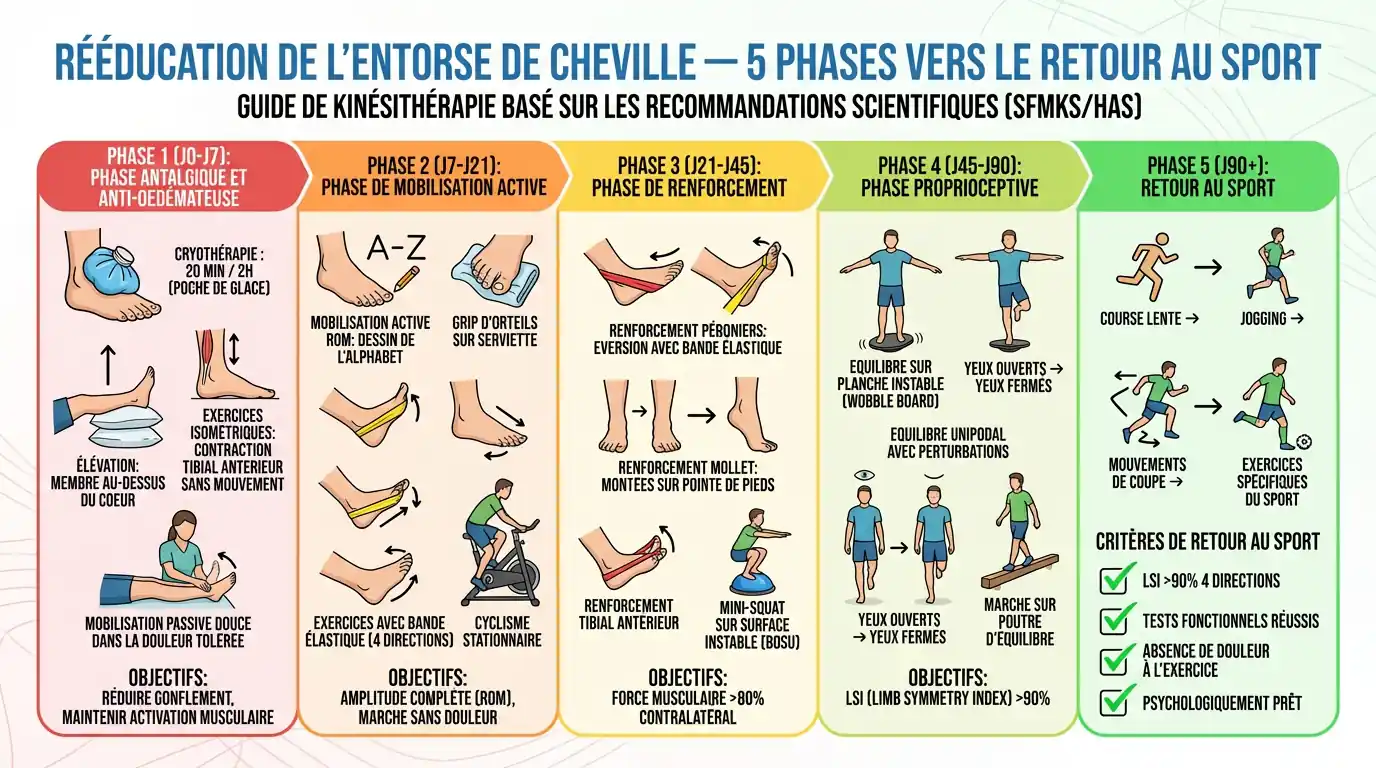 RÉÉDUCATION DE L'ENTORSE DE CHEVILLE — 5 PHASES VERS LE RETOUR AU SPORT
GUIDE DE KINÉSITHÉRAPIE BASÉ SUR LES RECOMMANDATIONS SCIENTIFIQUES (SFMKS/HAS)

PHASE 1 (J0-J7): PHASE ANTALGIQUE ET ANTI-OEDÉMATEUSE

CRYOTHÉRAPIE : 20 MIN / 2H (POCHE DE GLACE)

ÉLÉVATION: MEMBRE AU-DESSUS DU COEUR

EXERCICES ISOMETRIQUES: CONTRACTION TIBIAL ANTERIEUR SANS MOUVEMENT

MOBILISATION PASSIVE DOUCE DANS LA DOULEUR TOLEREE

OBJECTIFS:
RÉDUIRE GONFLEMENT, MAINTENIR ACTIVATION MUSCULAIRE

PHASE 2 (J7-J21): PHASE DE MOBILISATION ACTIVE

A-Z

MOBILISATION ACTIVE ROM: DESSIN DE L'ALPHABET

GRIP D'ORTEILS SUR SERVIETTE

EXERCICES AVEC BANDE ÉLASTIQUE (4 DIRECTIONS)

CYCLISME STATIONNAIRE

OBJECTIFS:
AMPLITUDE COMPLÈTE (ROM), MARCHE SANS DOULEUR

PHASE 3 (J21-J45): PHASE DE RENFORCEMENT

RENFORCEMENT PÉBONIERS: EVERSION AVEC BANDE ÉLASTIQUE

RENFORCEMENT MOLLET: MONTEES SUR POINTE DE PIEDS

RENFORCEMENT TIBIAL ANTÉRIEUR

MINI-SQUAT SUR SURFACE INSTABLE (BOSU)

OBJECTIFS:
FORCE MUSCULAIRE >80% CONTRALATÉRAL

PHASE 4 (J45-J90): PHASE PROPRIOCEPTIVE

EQUILIBRE SUR PLANCHE INSTABLE (WOBBLE BOARD)

YEUX OUVERTS → YEUX FERMÉS

EQUILIBRE UNIPODAL AVEC PERTURBATIONS

YEUX OUVERTS → YEUX FERMES

MARCHE SUR POUTRE D'ÉQUILIBRE

OBJECTIFS:
LSI (LIMB SYMMETRY INDEX) >90%

PHASE 5 (J90+): RETOUR AU SPORT

COURSE LENTE →

JOGGING →

MOUVEMENTS DE COUPE →

EXERCICES SPÉCIFIQUES DU SPORT

CRITÈRES DE RETOUR AU SPORT

LSI >90% 4 DIRECTIONS

TESTS FONCTIONNELS RÉUSSIS

ABSENCE DE DOULEUR À L'EXERCICE

PSYCHOLOGIQUEMENT PRÊT